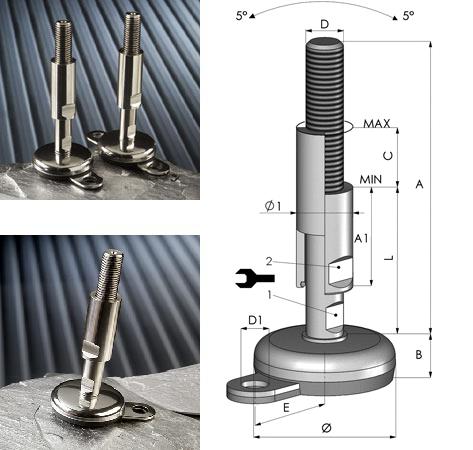 5°
5°
D
MAX
C
MIN
A
Ø1
A1
L
2
1
D1
B
E
Ø