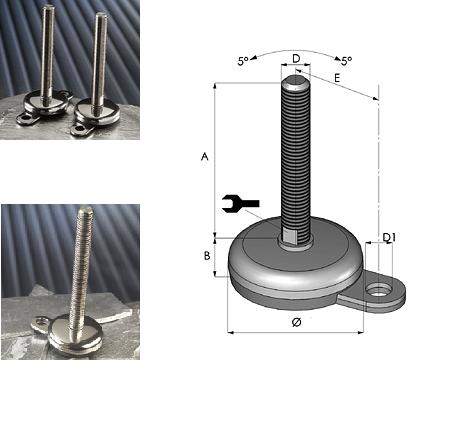 5° D 5°
E
A
B
D1
Ø