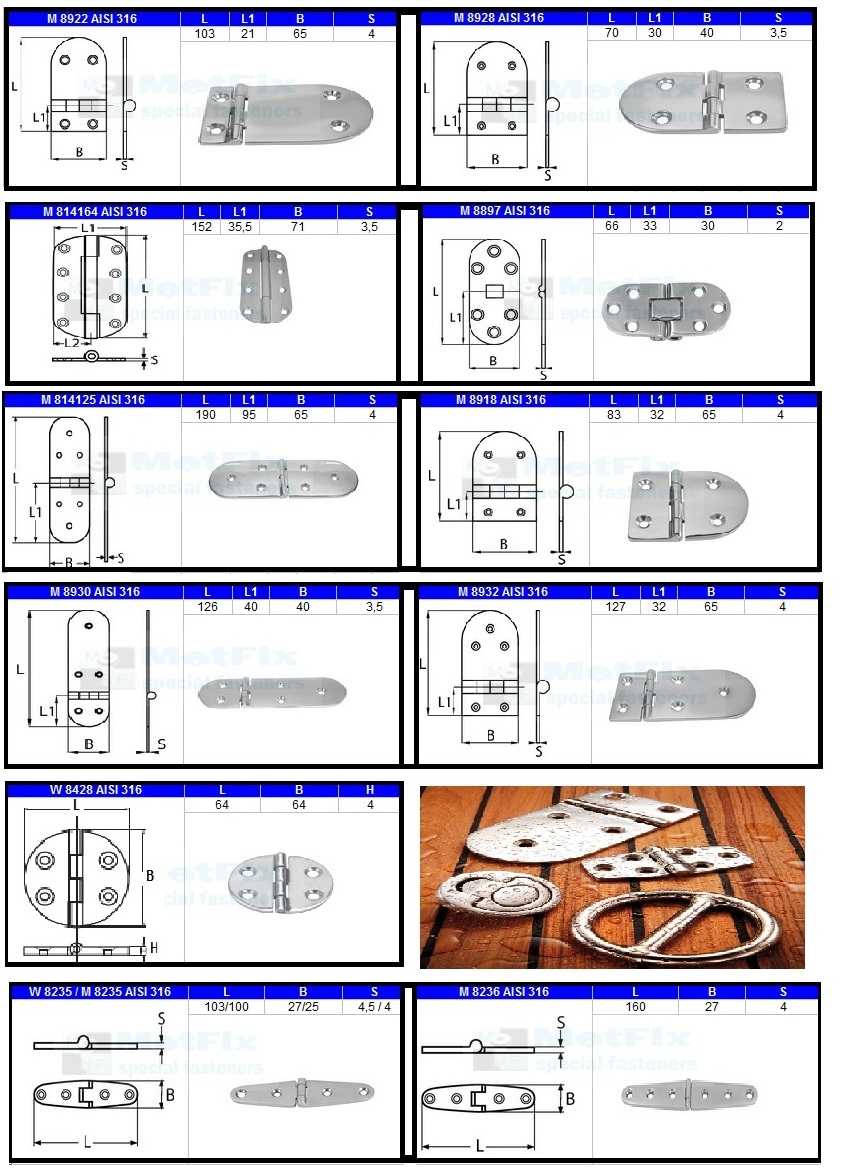 | M 8922 AISI 316 | L | L1 | B | S |
|---|---|---|---|---|
| | 103 | 21 | 65 | 4 |

L
L1
B
S

MetFix special fasteners

| M 8928 AISI 316 | L | L1 | B | S |
|---|---|---|---|---|
| | 70 | 30 | 40 | 3,5 |

L
L1
B
S

MetFix special fasteners

| M 814164 AISI 316 | L | L1 | B | S |
|---|---|---|---|---|
| | 152 | 35,5 | 71 | 3,5 |

L1
L
L2
S

MetFix special fasteners

| M 8897 AISI 316 | L | L1 | B | S |
|---|---|---|---|---|
| | 66 | 33 | 30 | 2 |

L
L1
B
S

MetFix special fasteners

| M 814125 AISI 316 | L | L1 | B | S |
|---|---|---|---|---|
| | 190 | 95 | 65 | 4 |

L
L1
B
S

MetFix special fasteners

| M 8918 AISI 316 | L | L1 | B | S |
|---|---|---|---|---|
| | 83 | 32 | 65 | 4 |

L
L1
B
S

MetFix special fasteners

| M 8930 AISI 316 | L | L1 | B | S |
|---|---|---|---|---|
| | 126 | 40 | 40 | 3,5 |

L
L1
B
S

MetFix special fasteners

| M 8932 AISI 316 | L | L1 | B | S |
|---|---|---|---|---|
| | 127 | 32 | 65 | 4 |

L
L1
B
S

MetFix special fasteners

| W 8428 AISI 316 | L | B | H |
|---|---|---|---|
| | 64 | 64 | 4 |

L
B
H

MetFix special fasteners

| W 8235 / M 8235 AISI 316 | L | B | S |
|---|---|---|---|
| | 103/100 | 27/25 | 4,5 / 4 |

S
B
L

MetFix special fasteners

| M 8236 AISI 316 | L | B | S |
|---|---|---|---|
| | 160 | 27 | 4 |

S
B
L

MetFix special fasteners